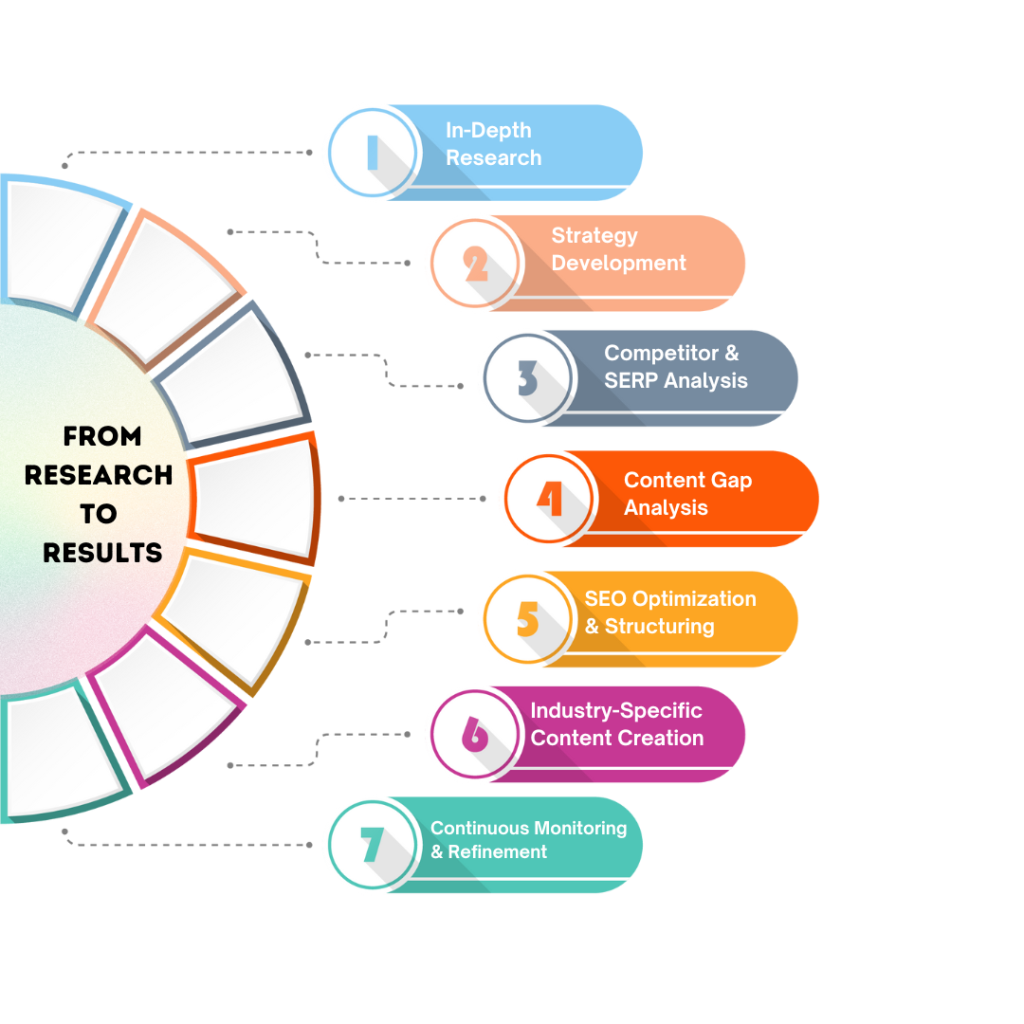 FROM RESEARCH TO RESULTS

1 In-Depth Research

2 Strategy Development

3 Competitor & SERP Analysis

4 Content Gap Analysis

5 SEO Optimization & Structuring

6 Industry-Specific Content Creation

7 Continuous Monitoring & Refinement